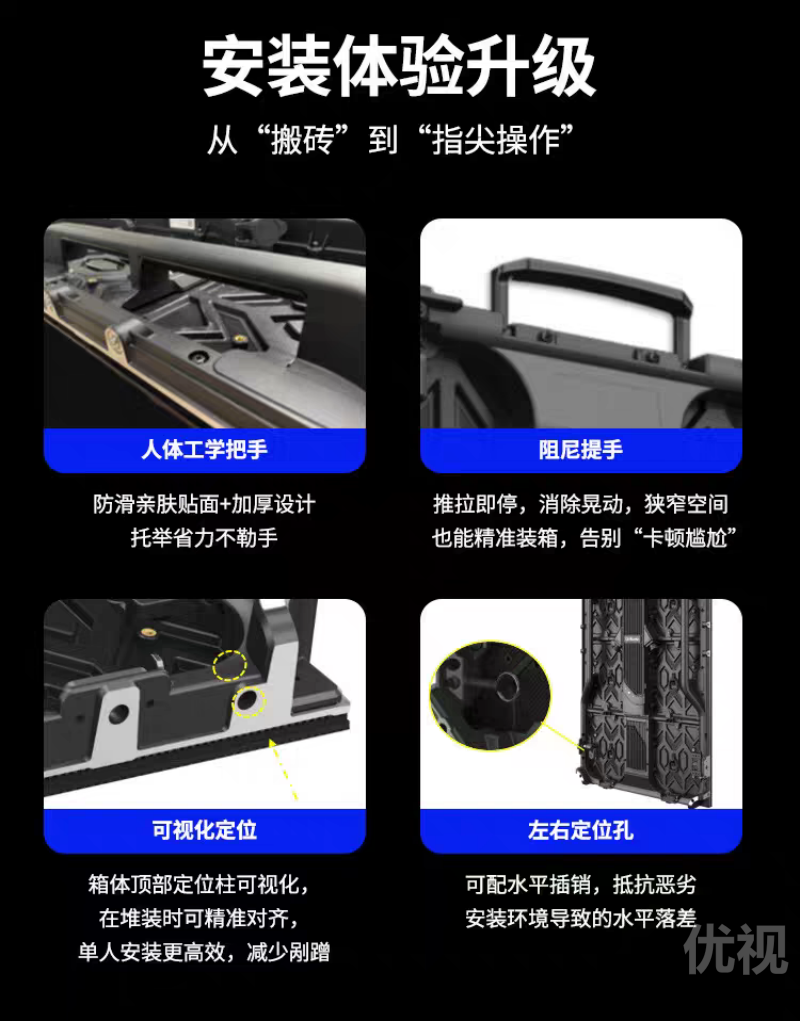 安装体验升级

从“搬砖”到“指尖操作”

人体工学把手

防滑亲肤贴面+加厚设计
托举省力不勒手

阻尼提手

推拉即停，消除晃动，狭窄空间
也能精准装箱，告别“卡顿尴尬”

可视化定位

箱体顶部定位柱可视化，
在堆装时可精准对齐，
单人安装更高效，减少剐蹭

左右定位孔

可配水平插销，抵抗恶劣
安装环境导致的水平落差

优视